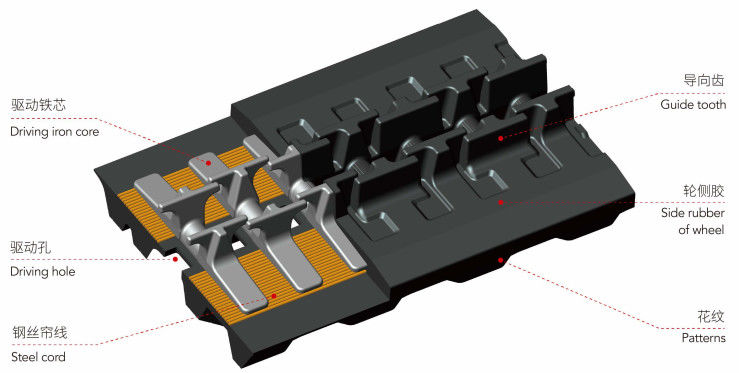 驱动铁芯
Driving iron core

驱动孔
Driving hole

钢丝帘线
Steel cord

导向齿
Guide tooth

轮侧胶
Side rubber of wheel

花纹
Patterns